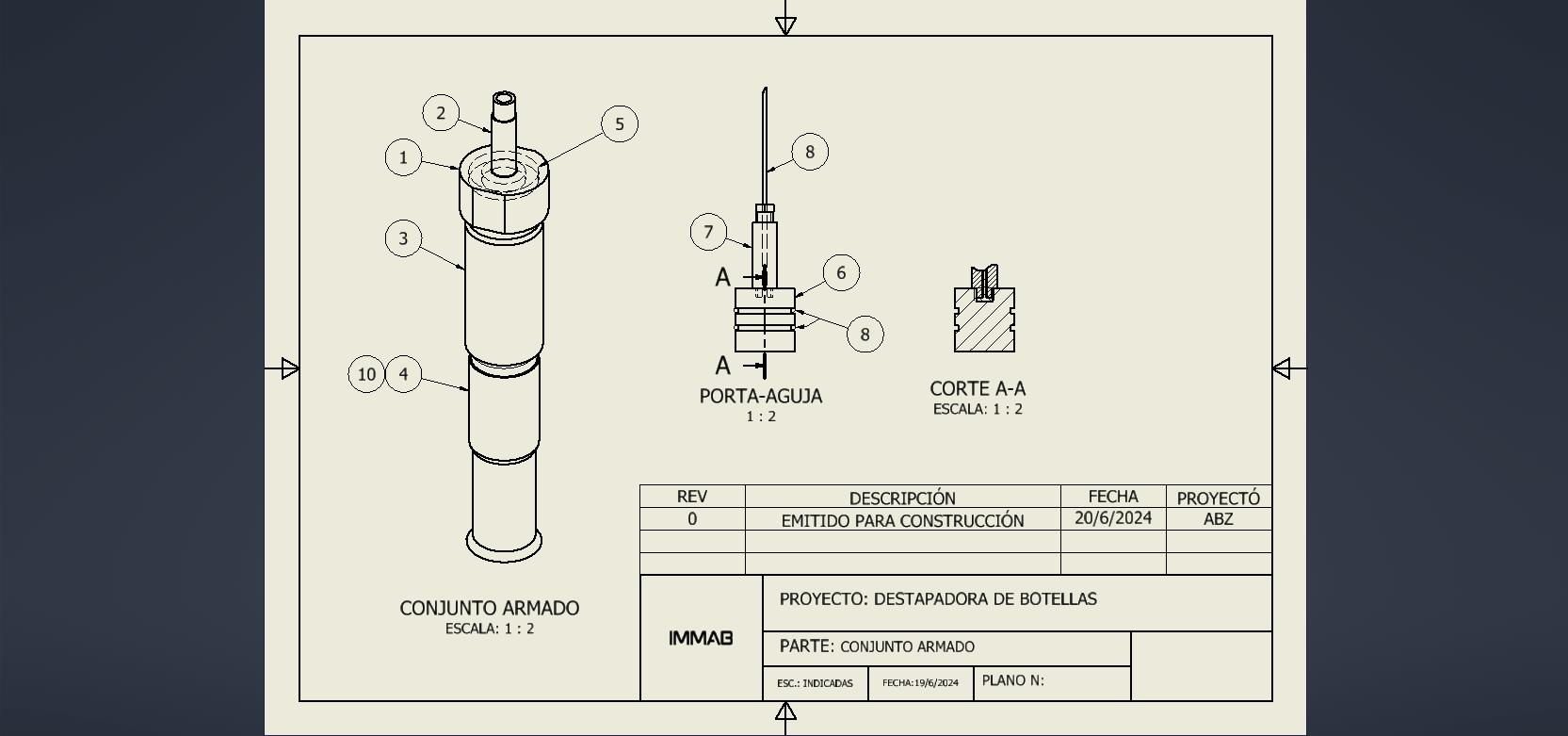 2
5
1
3
10
4
CONJUNTO ARMADO
ESCALA: 1 : 2

8
7
A
6
8
A
PORTA-AGUJA
1 : 2

CORTE A-A
ESCALA: 1 : 2

| REV | DESCRIPCIÓN | FECHA | PROYECTÓ |
|---|---|---|---|
| 0 | EMITIDO PARA CONSTRUCCIÓN | 20/6/2024 | ABZ |
| | | | |
| | | | |

IMMAB
PROYECTO: DESTAPADORA DE BOTELLAS
PARTE: CONJUNTO ARMADO
ESC.: INDICADAS
FECHA:19/6/2024
PLANO N: